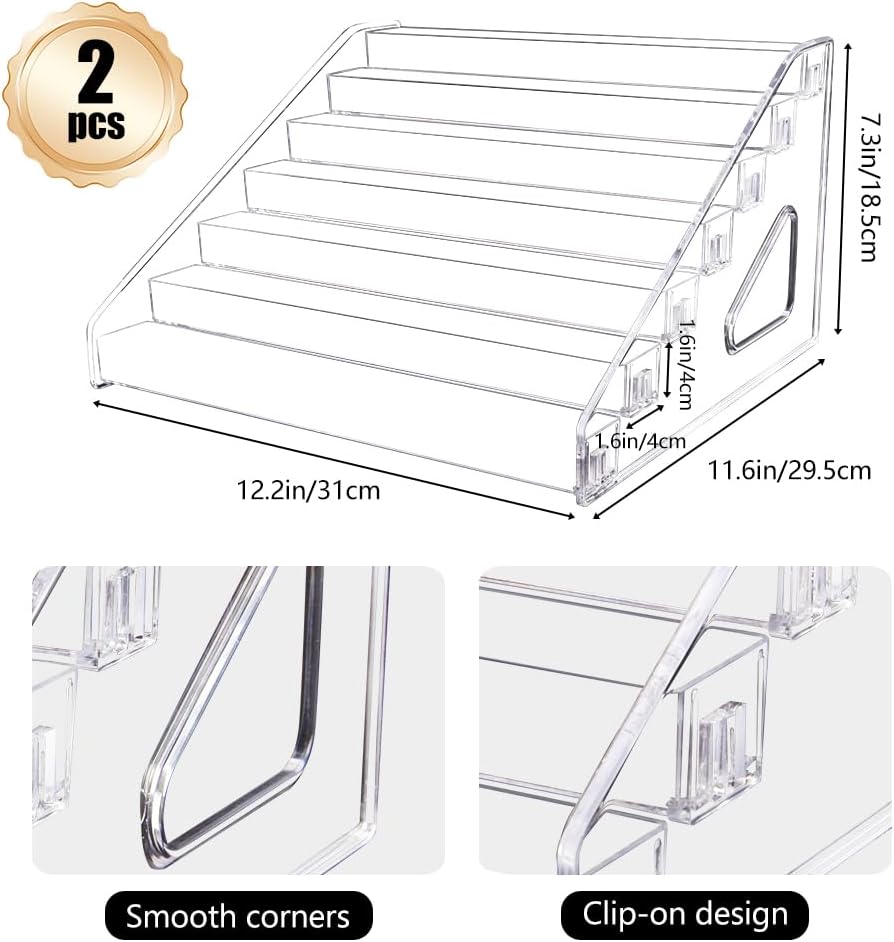 2 pcs

7.3in/18.5cm

1.6in/4cm

1.6in/4cm

12.2in/31cm

11.6in/29.5cm

Smooth corners

Clip-on design