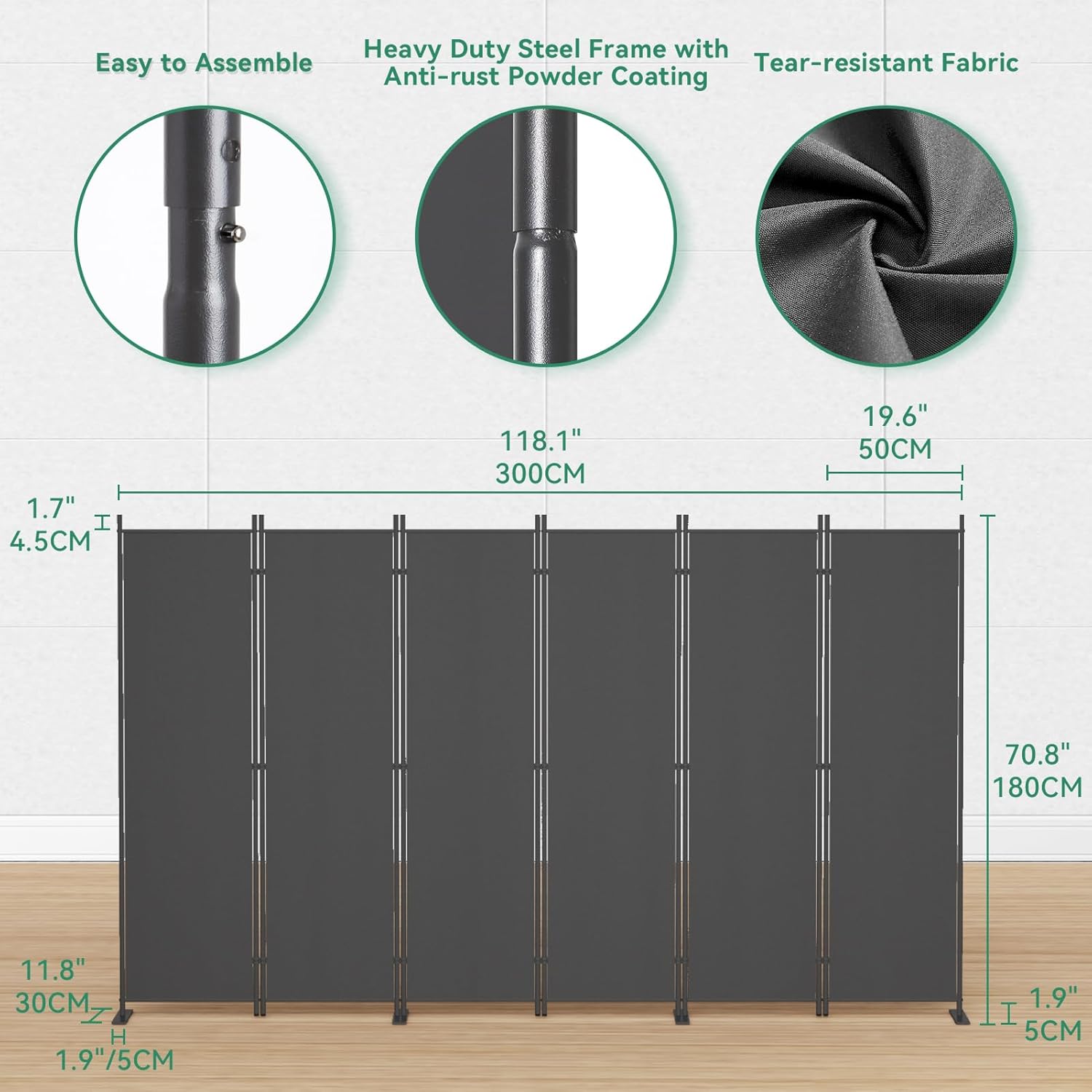 Easy to Assemble

Heavy Duty Steel Frame with Anti-rust Powder Coating

Tear-resistant Fabric

118.1"
300CM

19.6"
50CM

1.7"
4.5CM

70.8"
180CM

11.8"
30CM

1.9"/5CM

1.9"
5CM